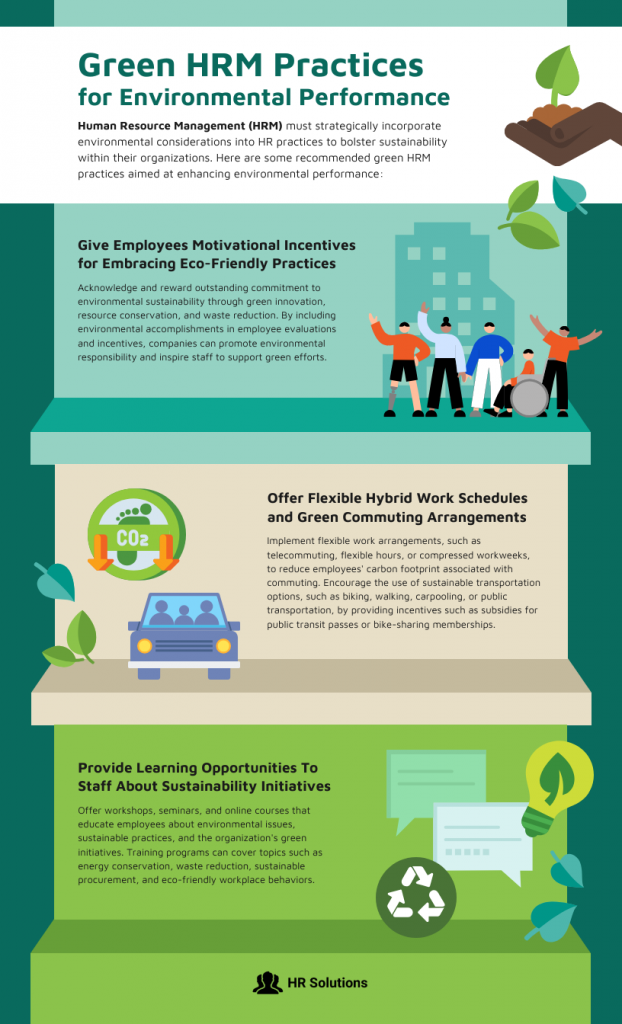 Green HRM Practices
for Environmental Performance

Human Resource Management (HRM) must strategically incorporate environmental considerations into HR practices to bolster sustainability within their organizations. Here are some recommended green HRM practices aimed at enhancing environmental performance:

Give Employees Motivational Incentives for Embracing Eco-Friendly Practices

Acknowledge and reward outstanding commitment to environmental sustainability through green innovation, resource conservation, and waste reduction. By including environmental accomplishments in employee evaluations and incentives, companies can promote environmental responsibility and inspire staff to support green efforts.

$CO_2$

Offer Flexible Hybrid Work Schedules and Green Commuting Arrangements

Implement flexible work arrangements, such as telecommuting, flexible hours, or compressed workweeks, to reduce employees' carbon footprint associated with commuting. Encourage the use of sustainable transportation options, such as biking, walking, carpooling, or public transportation, by providing incentives such as subsidies for public transit passes or bike-sharing memberships.

Provide Learning Opportunities To Staff About Sustainability Initiatives

Offer workshops, seminars, and online courses that educate employees about environmental issues, sustainable practices, and the organization's green initiatives. Training programs can cover topics such as energy conservation, waste reduction, sustainable procurement, and eco-friendly workplace behaviors.

HR Solutions